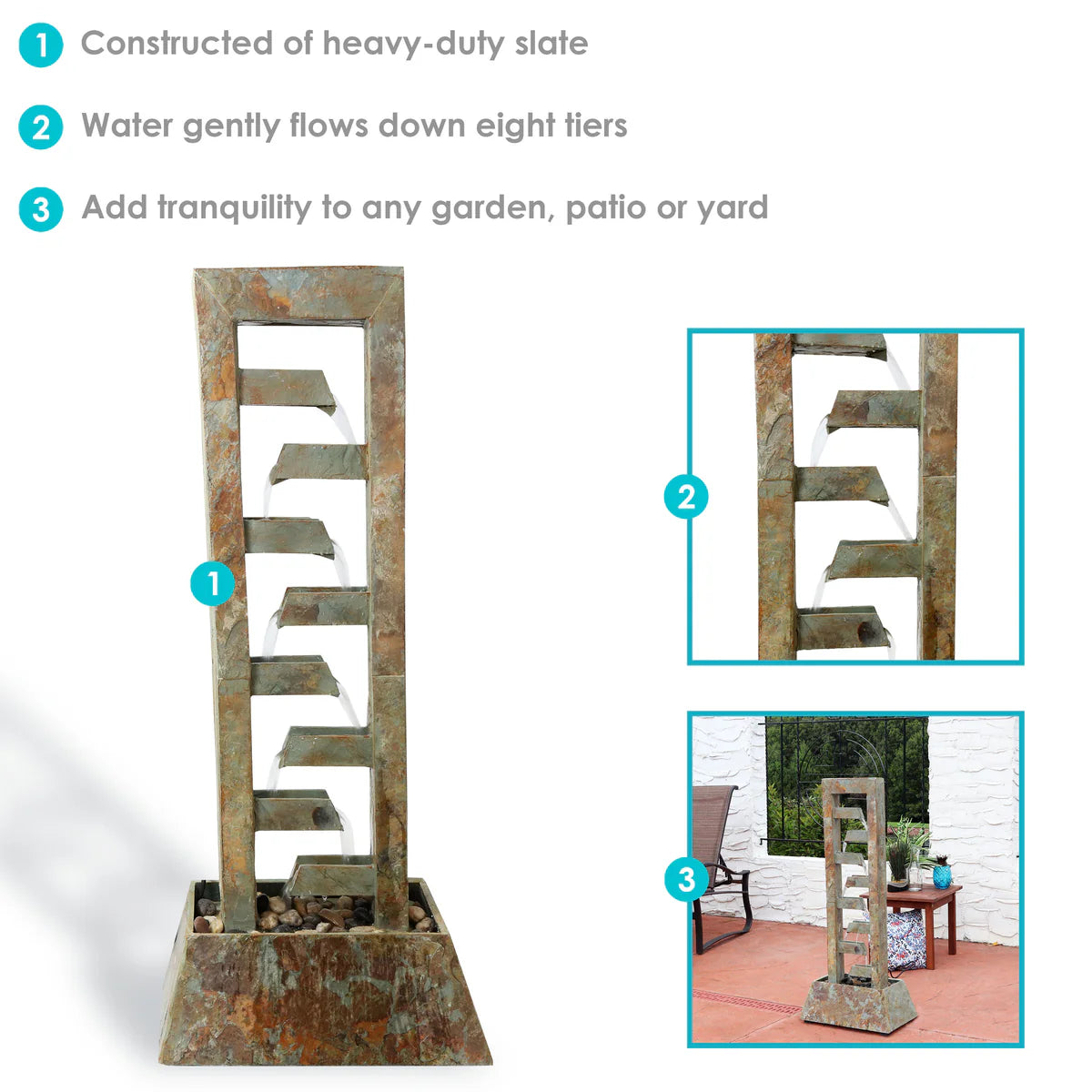 1 Constructed of heavy-duty slate

2 Water gently flows down eight tiers

3 Add tranquility to any garden, patio or yard

1

2

3